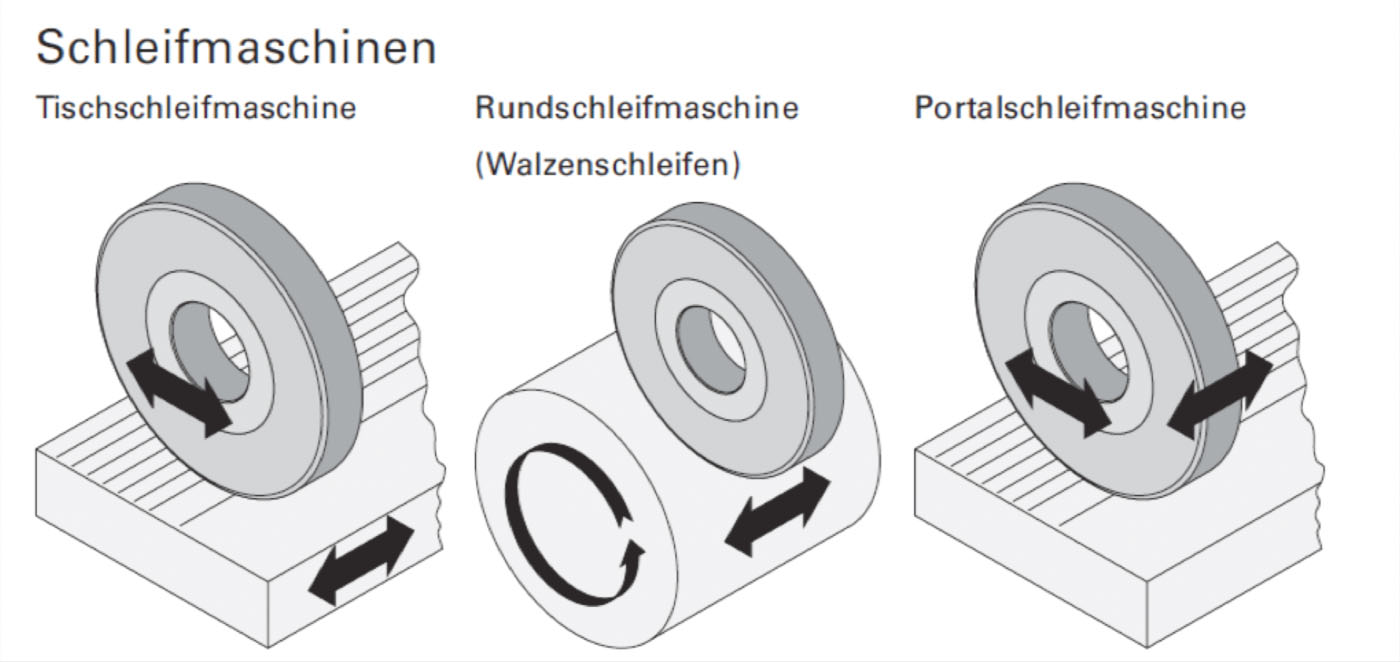 Schleifmaschinen

Tischschleifmaschine

Rundschleifmaschine
(Walzenschleifen)

Portalschleifmaschine